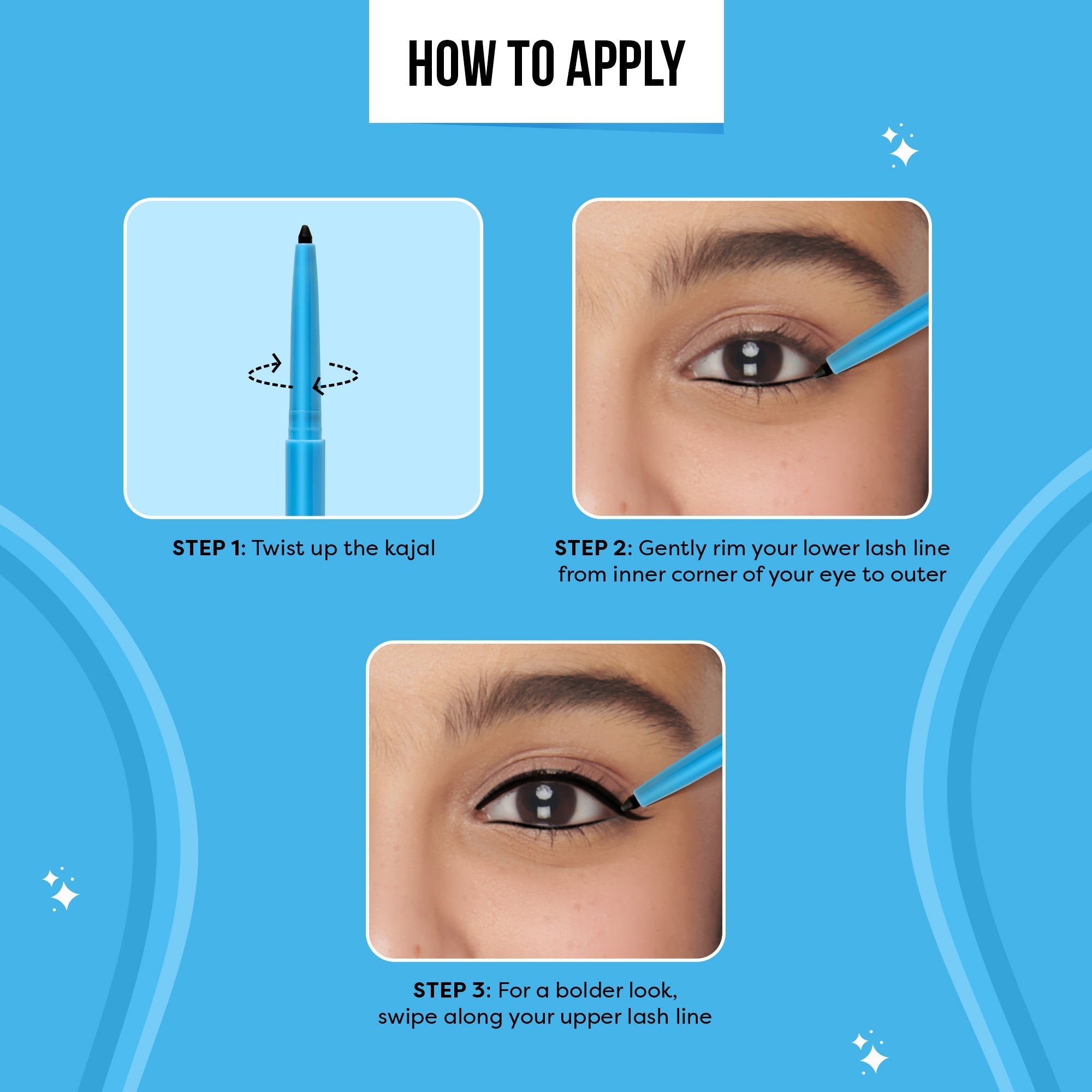 HOW TO APPLY

STEP 1: Twist up the kajal

STEP 2: Gently rim your lower lash line from inner corner of your eye to outer

STEP 3: For a bolder look, swipe along your upper lash line