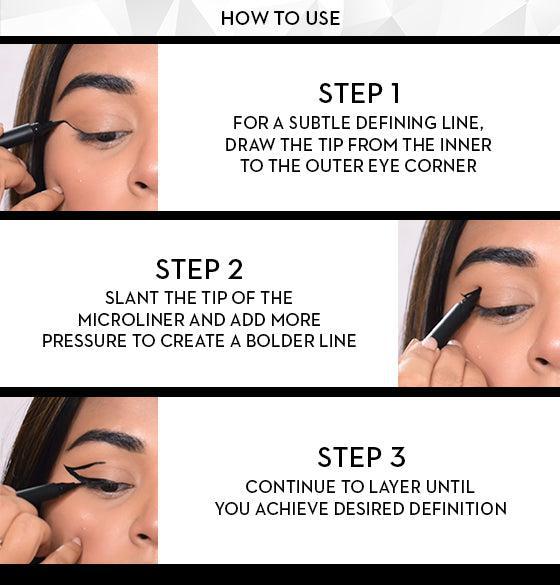 HOW TO USE

STEP 1
FOR A SUBTLE DEFINING LINE, DRAW THE TIP FROM THE INNER TO THE OUTER EYE CORNER

STEP 2
SLANT THE TIP OF THE MICROLINER AND ADD MORE PRESSURE TO CREATE A BOLDER LINE

STEP 3
CONTINUE TO LAYER UNTIL YOU ACHIEVE DESIRED DEFINITION